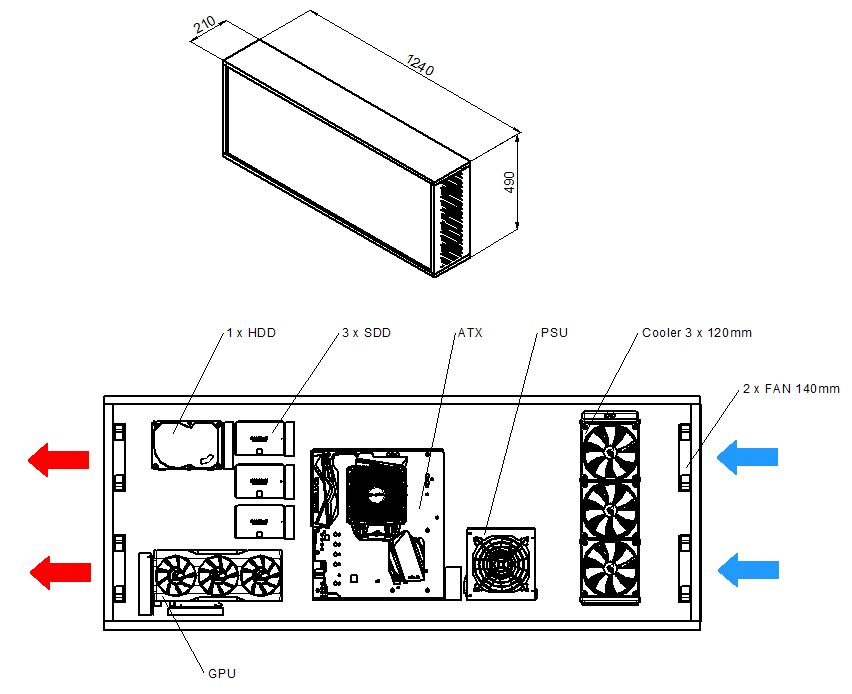 210
1240
490

1 x HDD
3 x SDD
ATX
PSU
Cooler 3 x 120mm
2 x FAN 140mm
GPU